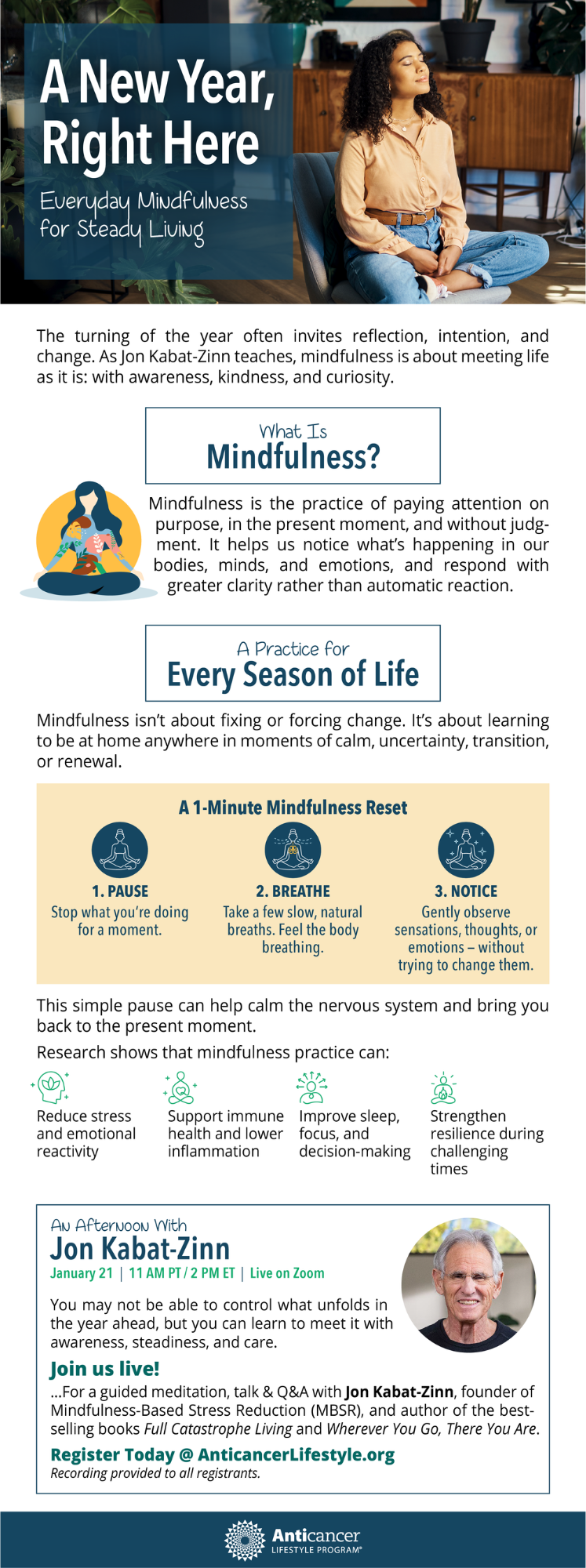 A New Year, Right Here

Everyday Mindfulness for Steady Living

The turning of the year often invites reflection, intention, and change. As Jon Kabat-Zinn teaches, mindfulness is about meeting life as it is: with awareness, kindness, and curiosity.

What Is
Mindfulness?

Mindfulness is the practice of paying attention on purpose, in the present moment, and without judgment. It helps us notice what's happening in our bodies, minds, and emotions, and respond with greater clarity rather than automatic reaction.

A Practice for
Every Season of Life

Mindfulness isn't about fixing or forcing change. It's about learning to be at home anywhere in moments of calm, uncertainty, transition, or renewal.

A 1-Minute Mindfulness Reset

1. PAUSE
Stop what you're doing for a moment.

2. BREATHE
Take a few slow, natural breaths. Feel the body breathing.

3. NOTICE
Gently observe sensations, thoughts, or emotions – without trying to change them.

This simple pause can help calm the nervous system and bring you back to the present moment.

Research shows that mindfulness practice can:

Reduce stress and emotional reactivity

Support immune health and lower inflammation

Improve sleep, focus, and decision-making

Strengthen resilience during challenging times

An Afternoon With
Jon Kabat-Zinn
January 21 | 11 AM PT / 2 PM ET | Live on Zoom

You may not be able to control what unfolds in the year ahead, but you can learn to meet it with awareness, steadiness, and care.

Join us live!
...For a guided meditation, talk & Q&A with Jon Kabat-Zinn, founder of Mindfulness-Based Stress Reduction (MBSR), and author of the best-selling books Full Catastrophe Living and Wherever You Go, There You Are.

Register Today @ AnticancerLifestyle.org
Recording provided to all registrants.

Anticancer
LIFESTYLE PROGRAM®